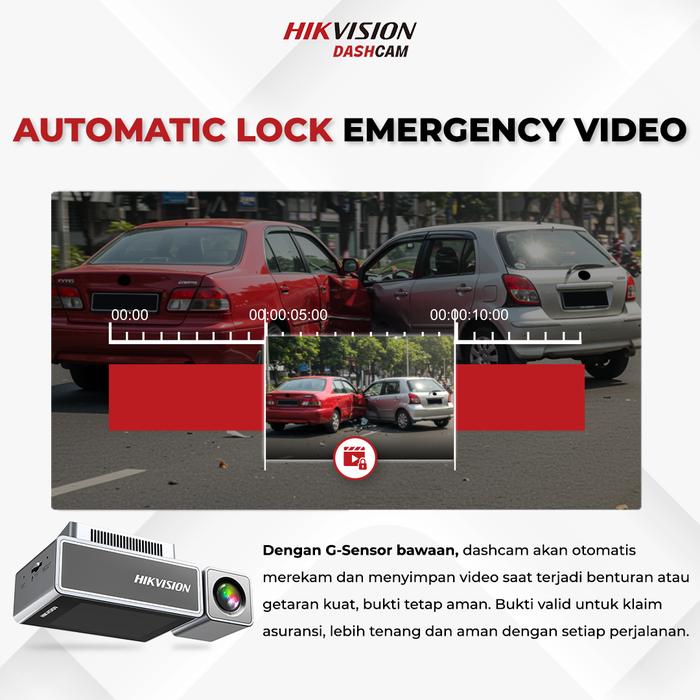 HIKVISION
DASHCAM

AUTOMATIC LOCK EMERGENCY VIDEO

00:00
00:00:05:00
00:00:10:00

HIKVISION

Dengan G-Sensor bawaan, dashcam akan otomatis merekam dan menyimpan video saat terjadi benturan atau getaran kuat, bukti tetap aman. Bukti valid untuk klaim asuransi, lebih tenang dan aman dengan setiap perjalanan.